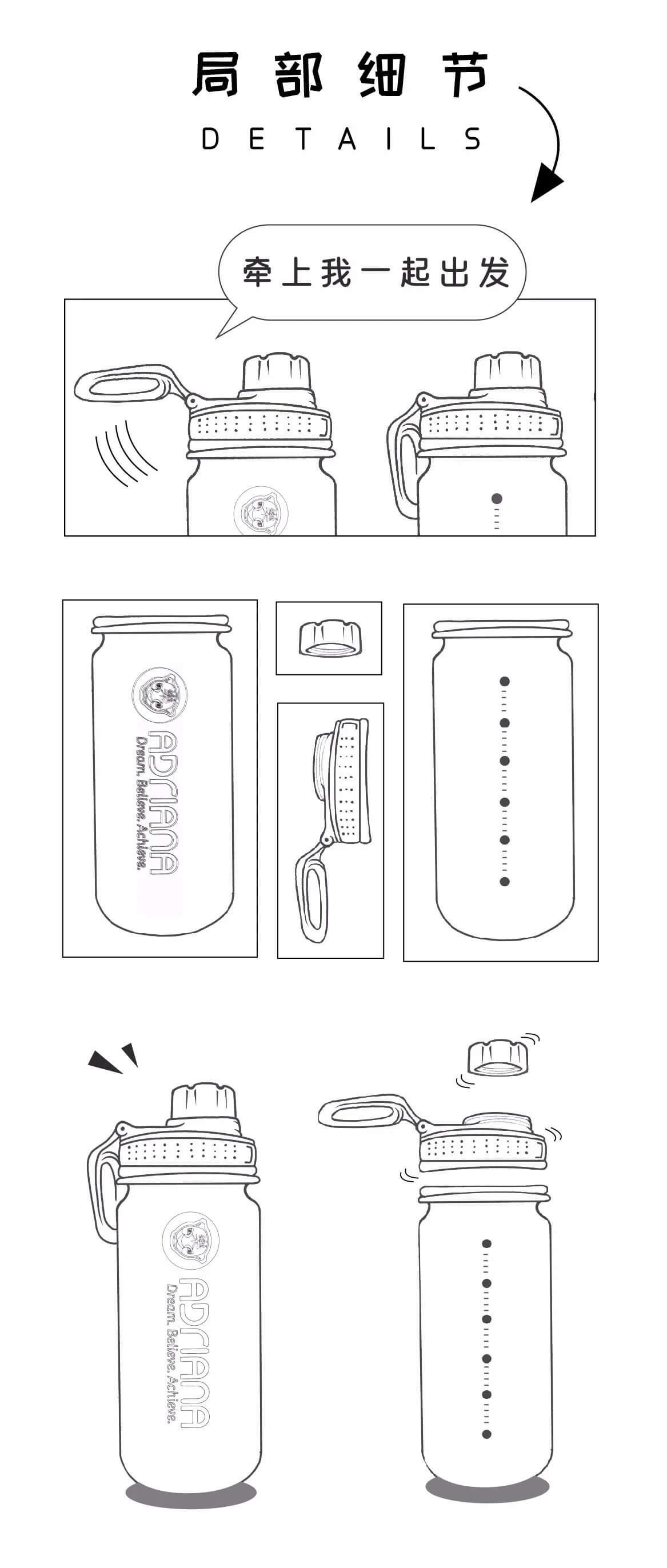 局部细节
DETAILS

牵上我一起出发

ADRIANA
Dream. Believe. Achieve.

ADRIANA
Dream. Believe. Achieve.